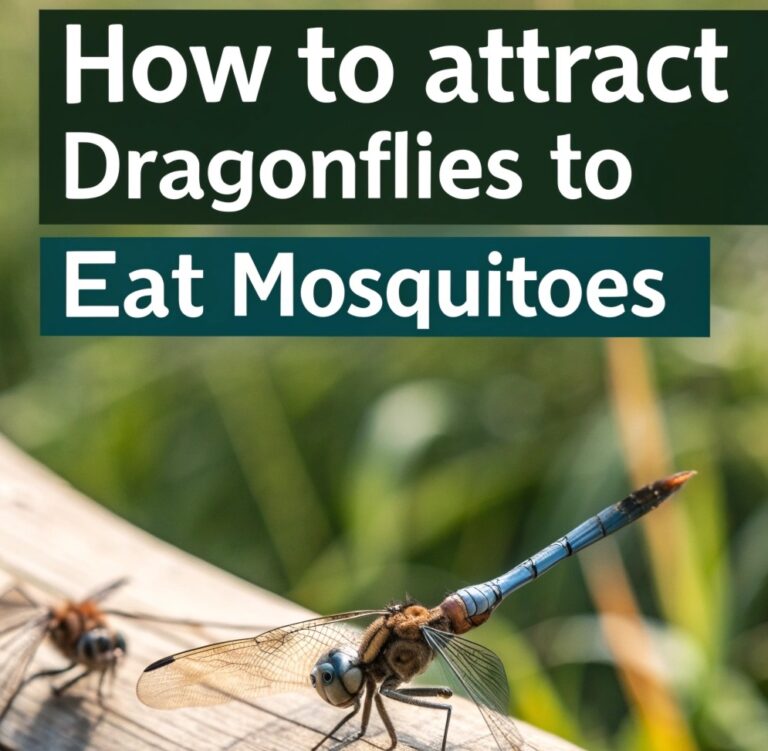 How to attract Dragonflies to

Eat Mosquitoes