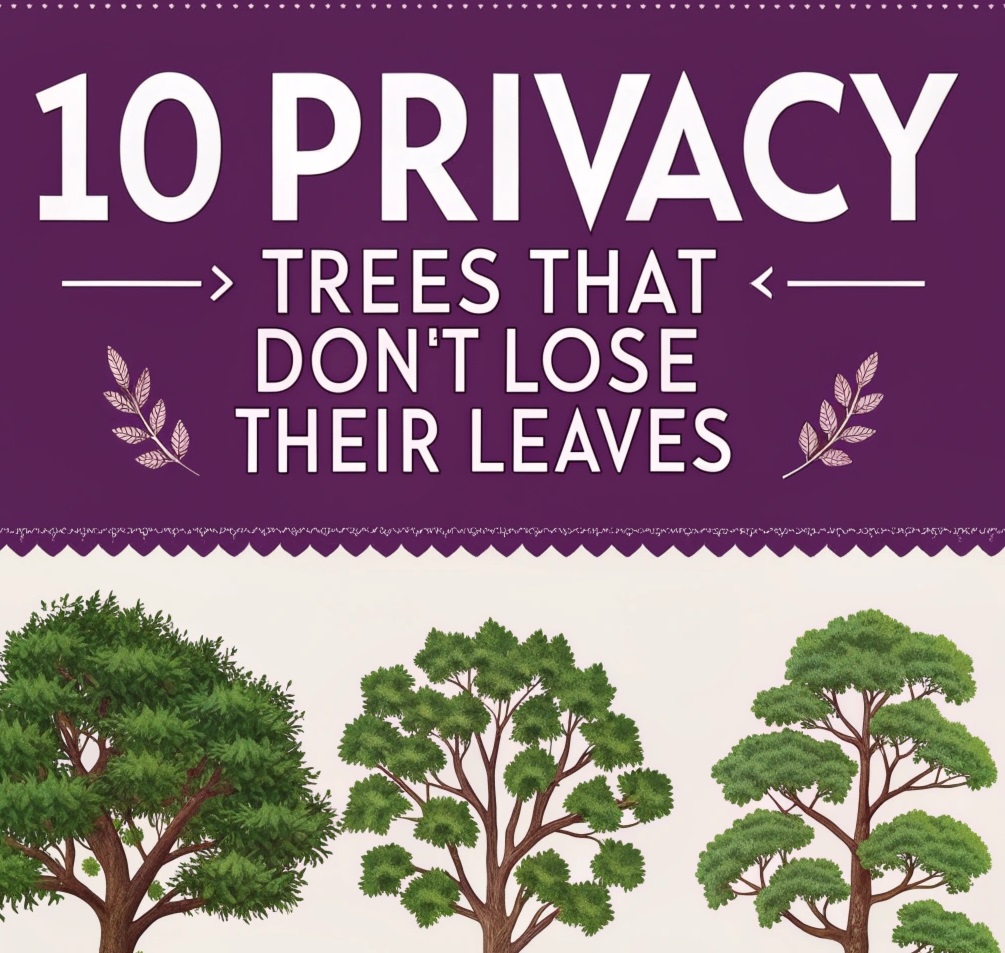 10 PRIVACY

TREES THAT DON'T LOSE THEIR LEAVES