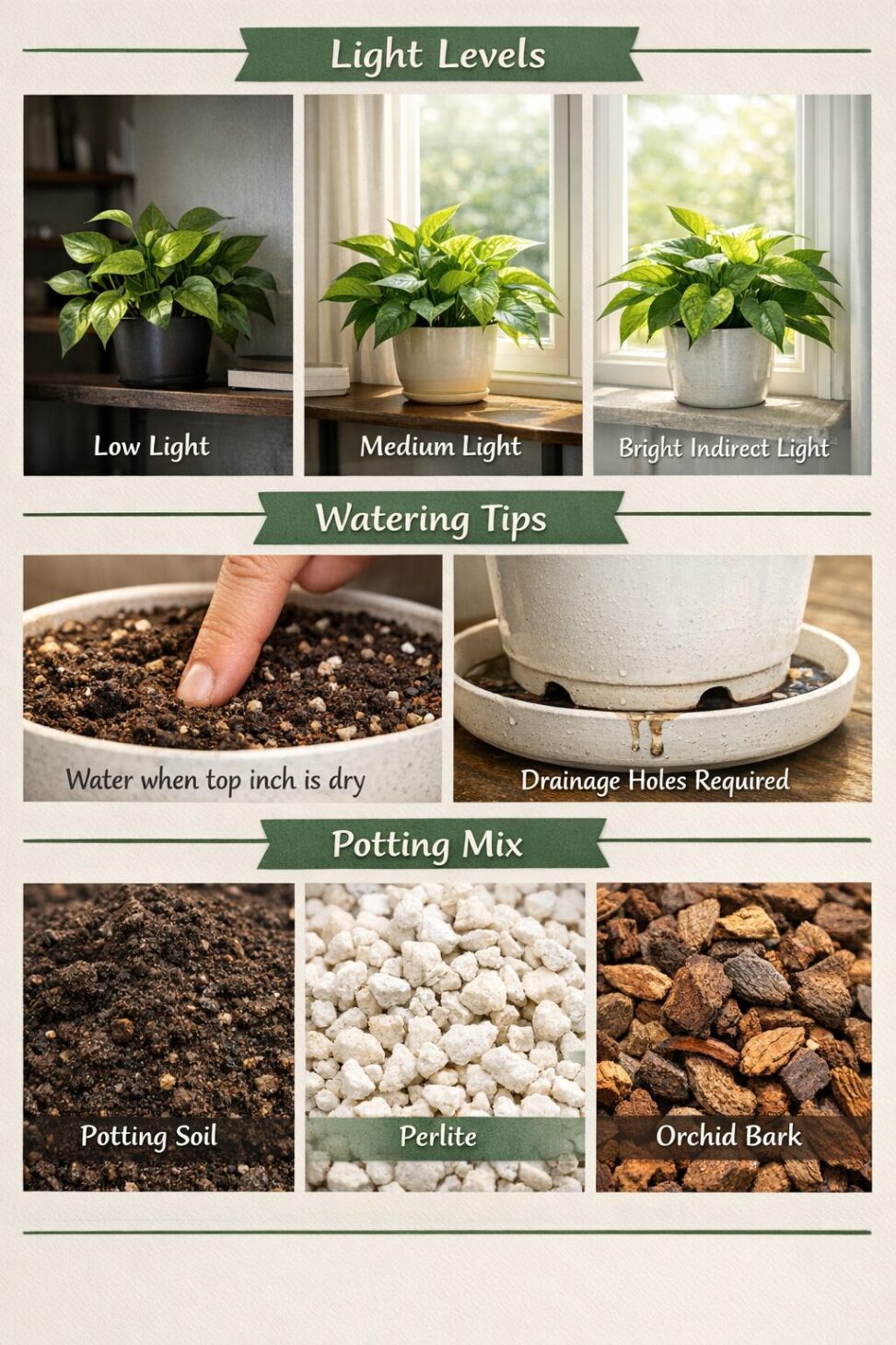 Light Levels

Low Light

Medium Light

Bright Indirect Light

Watering Tips

Water when top inch is dry

Drainage Holes Required

Potting Mix

Potting Soil

Perlite

Orchid Bark