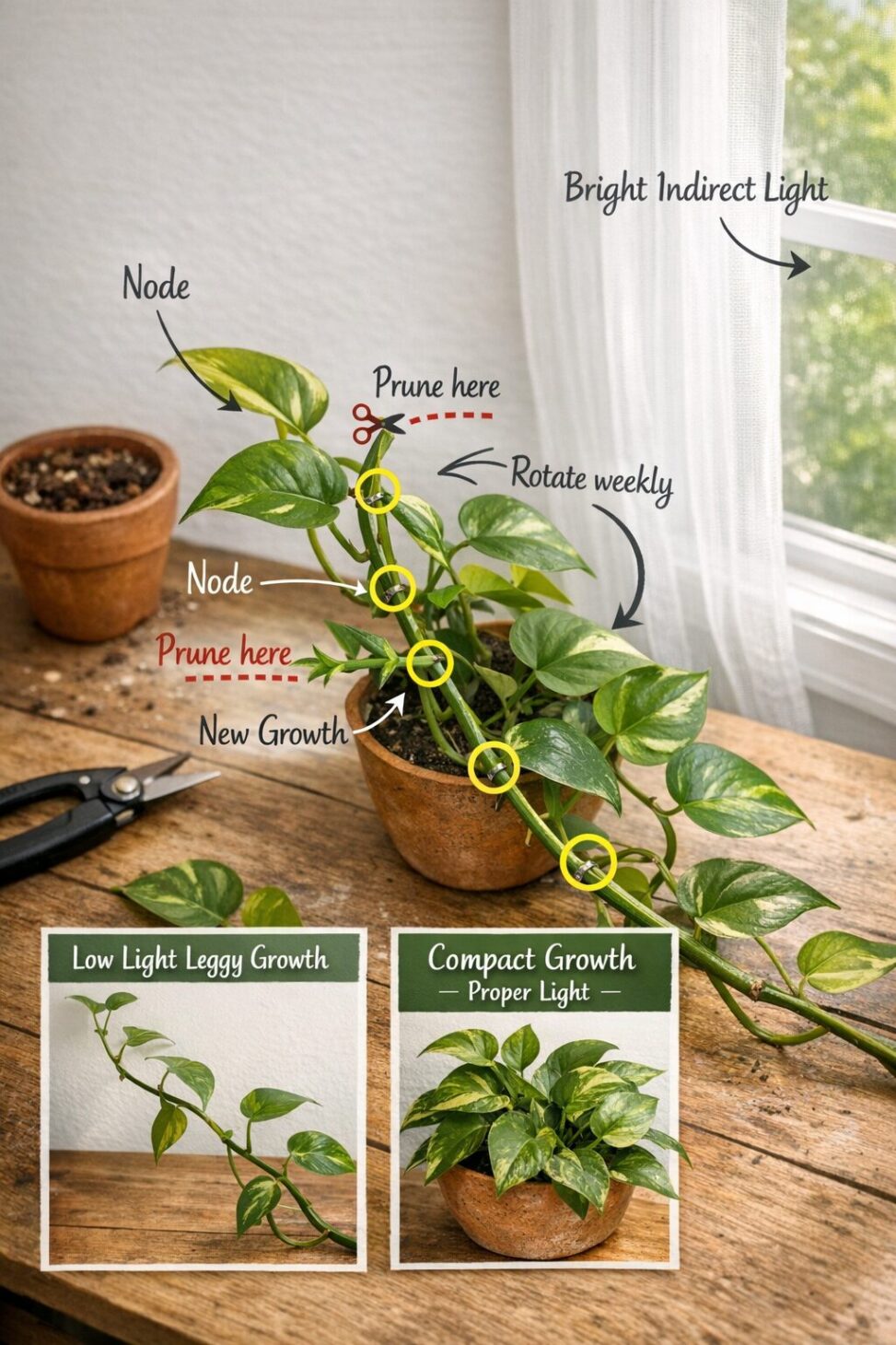 Bright Indirect Light

Node

Prune here

Rotate weekly

Node

Prune here

New Growth

Low Light Leggy Growth

Compact Growth
— Proper Light —